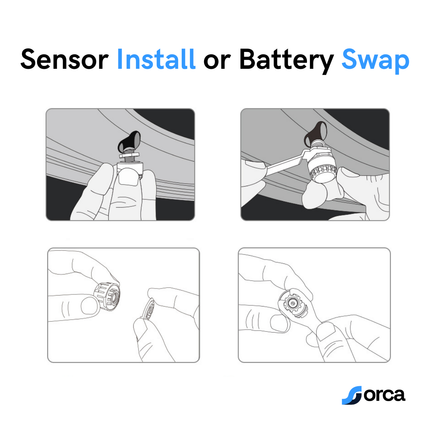 Sensor Install or Battery Swap

orca