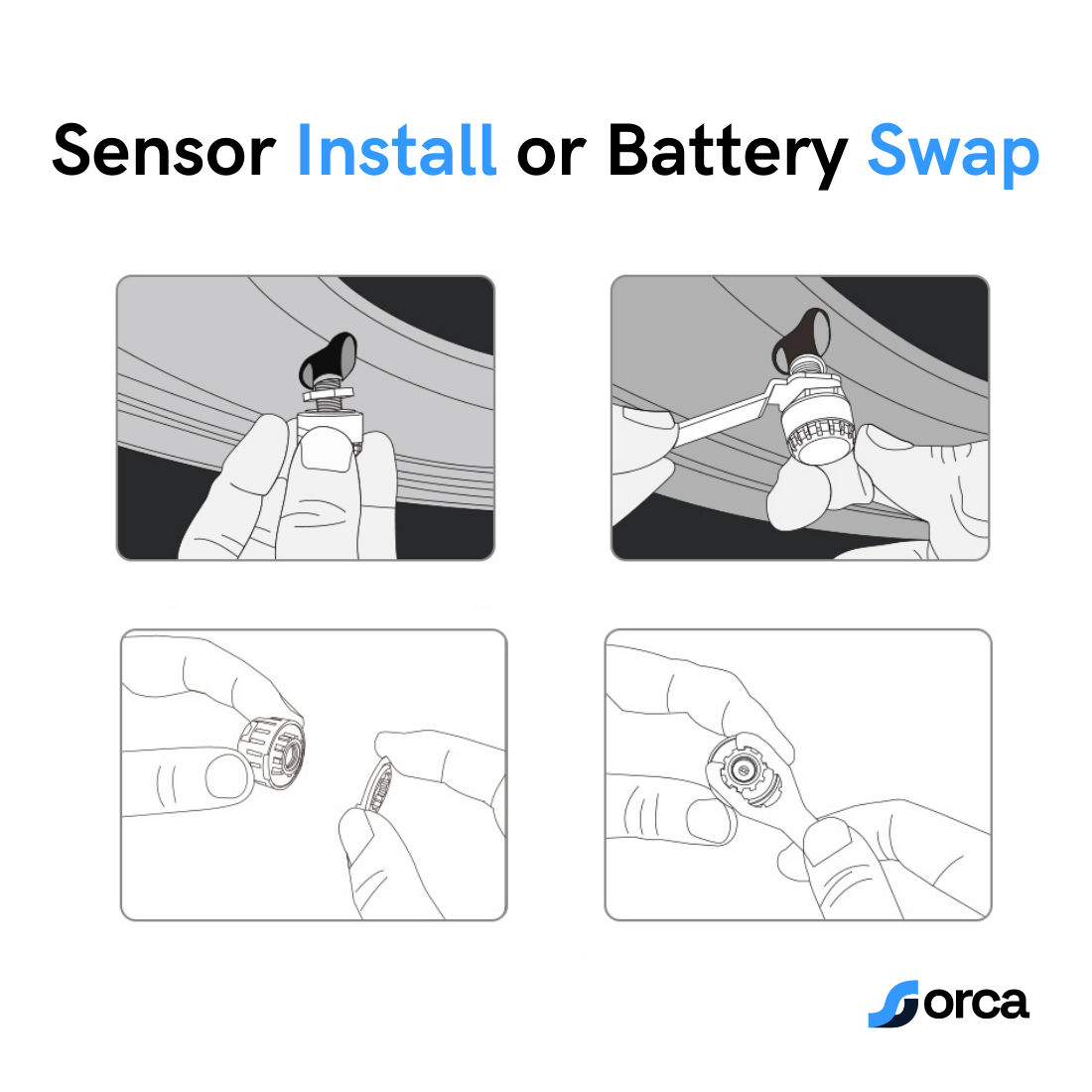 Sensor Install or Battery Swap

orca